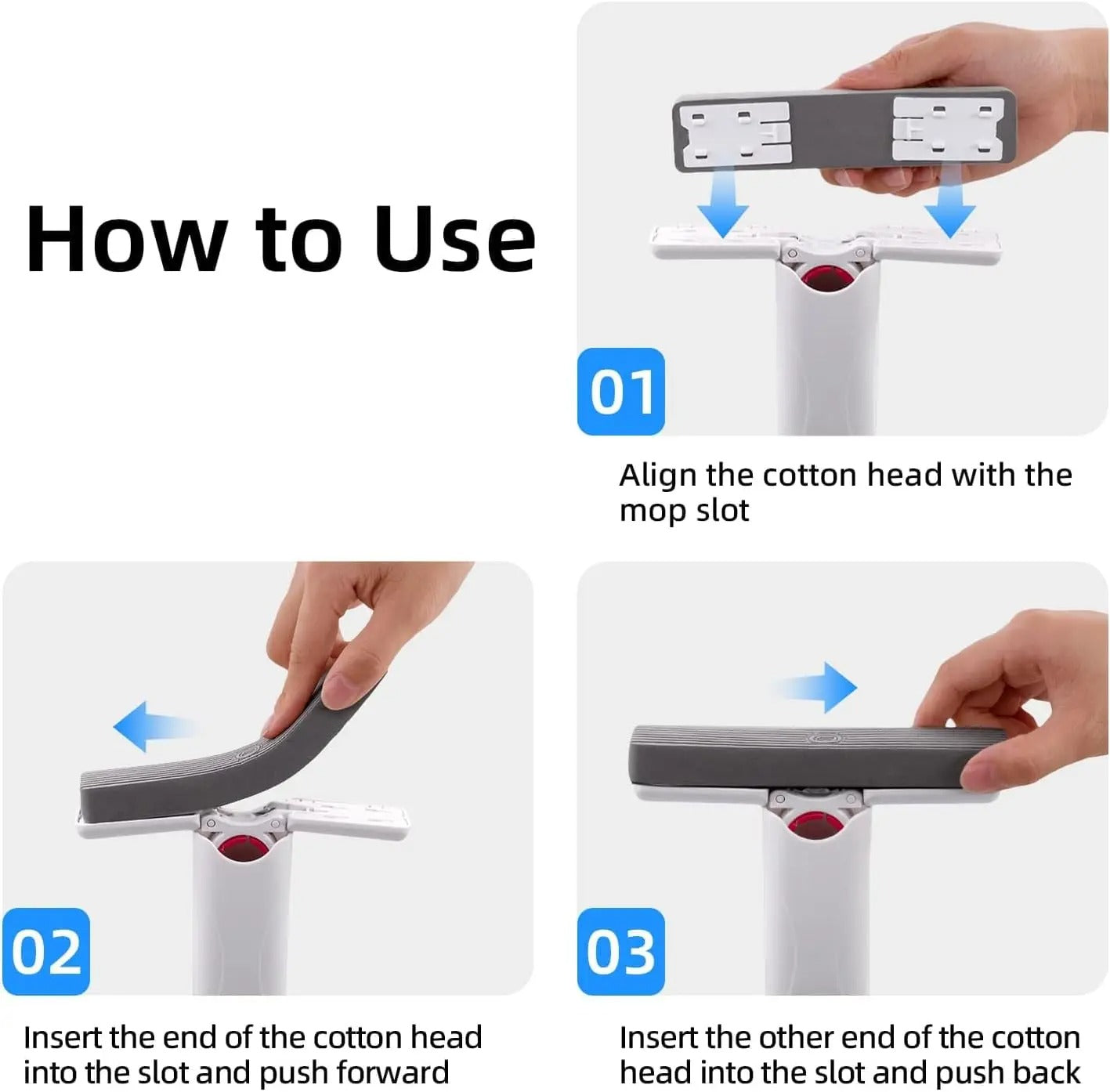 How to Use

01

Align the cotton head with the mop slot

02

Insert the end of the cotton head into the slot and push forward

03

Insert the other end of the cotton head into the slot and push back